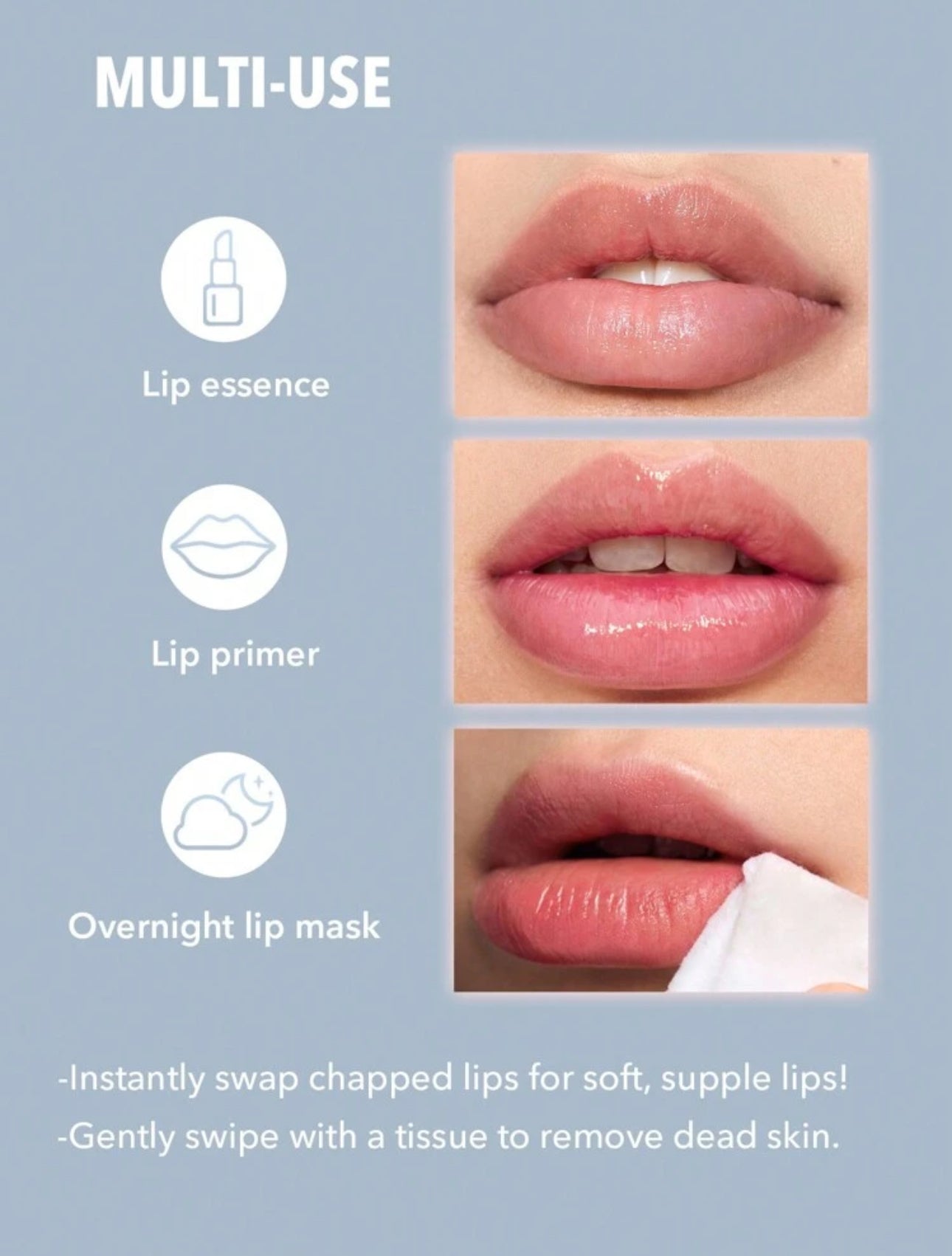 MULTI-USE

Lip essence

Lip primer

Overnight lip mask

-Instantly swap chapped lips for soft, supple lips!
-Gently swipe with a tissue to remove dead skin.