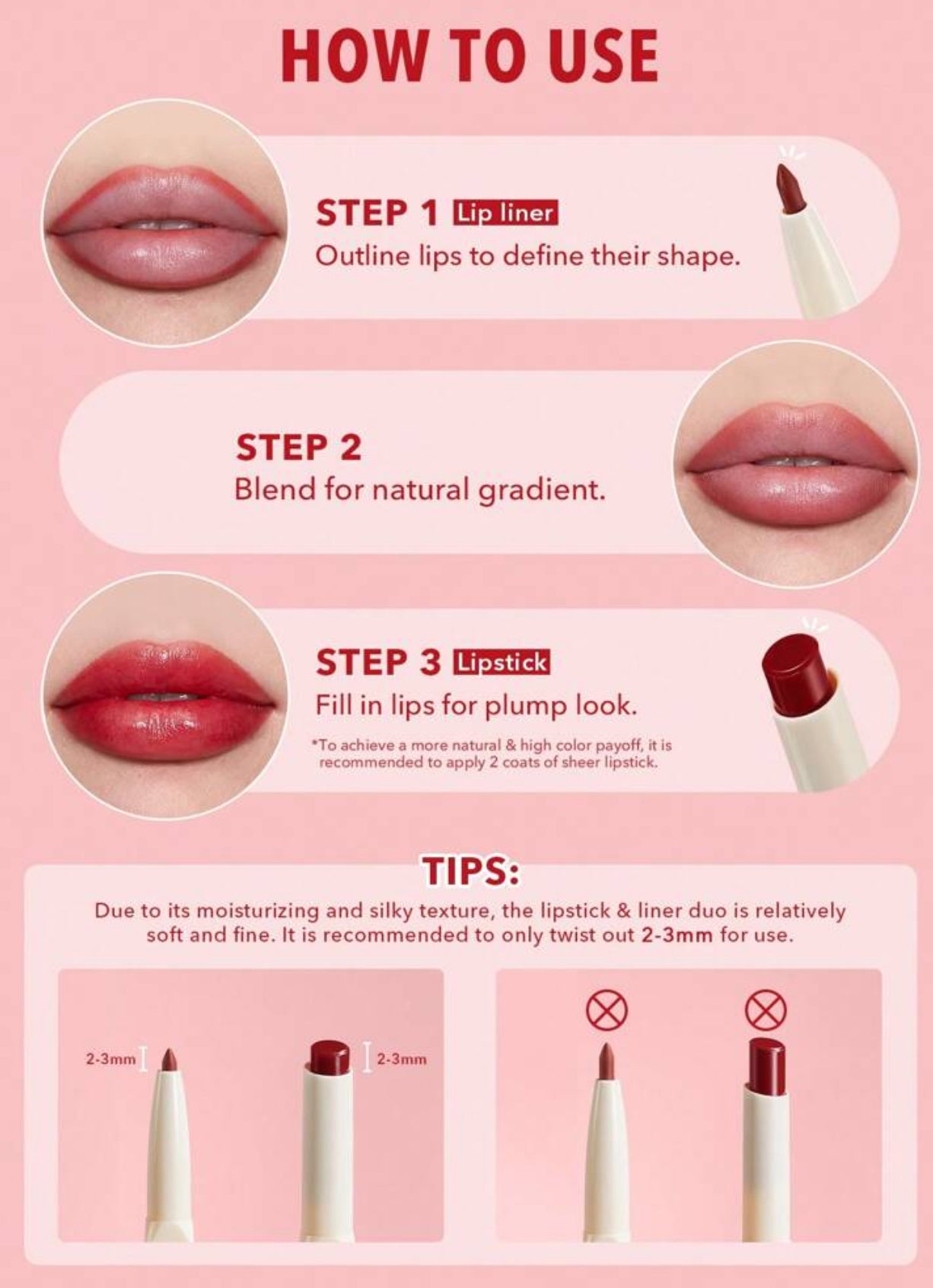 HOW TO USE

STEP 1 Lip liner
Outline lips to define their shape.

STEP 2
Blend for natural gradient.

STEP 3 Lipstick
Fill in lips for plump look.

*To achieve a more natural & high color payoff, it is recommended to apply 2 coats of sheer lipstick.

TIPS:
Due to its moisturizing and silky texture, the lipstick & liner duo is relatively soft and fine. It is recommended to only twist out 2-3mm for use.

2-3mm

2-3mm